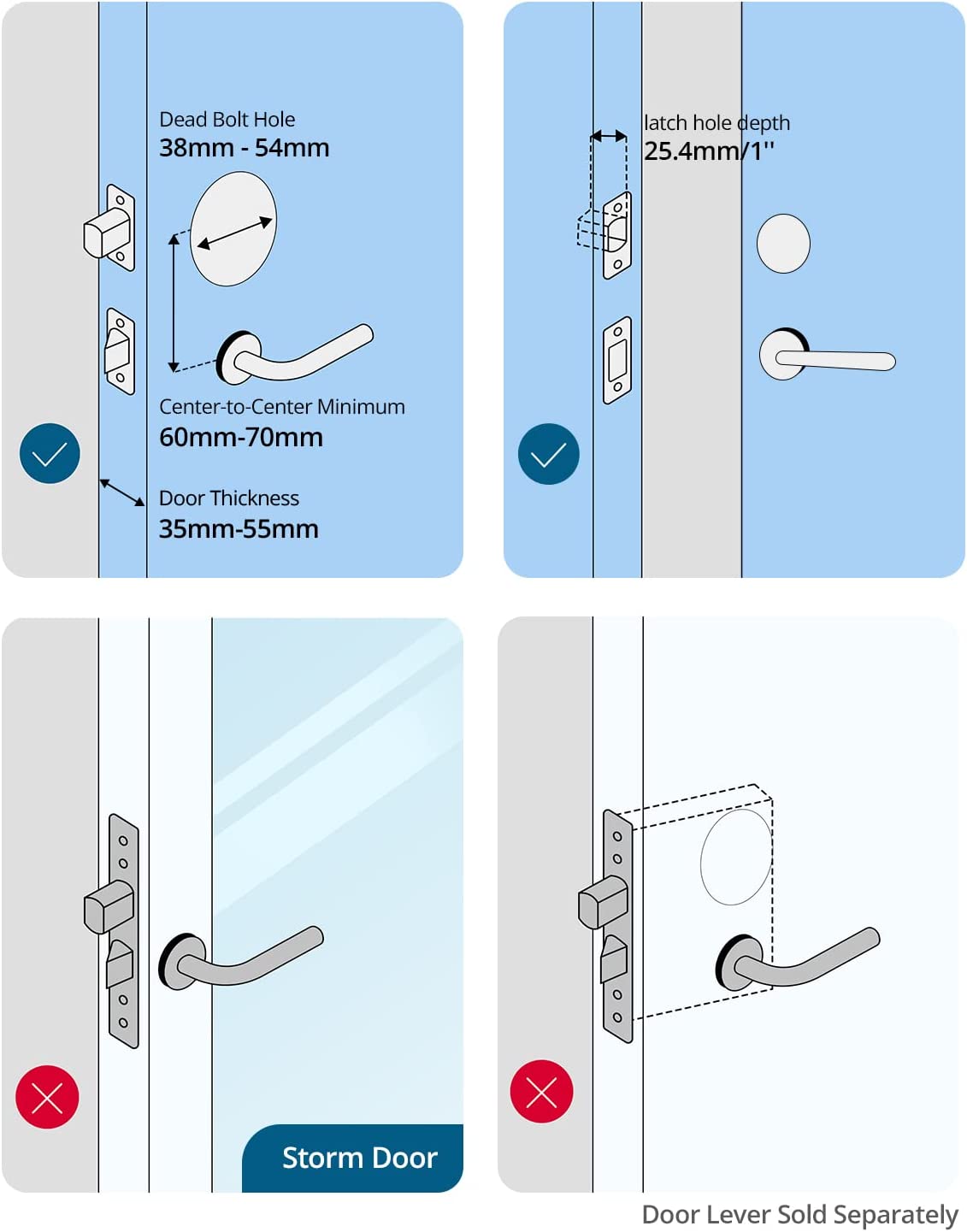 Dead Bolt Hole
38mm - 54mm

Center-to-Center Minimum
60mm-70mm

Door Thickness
35mm-55mm

latch hole depth
25.4mm/1''

Storm Door

Door Lever Sold Separately